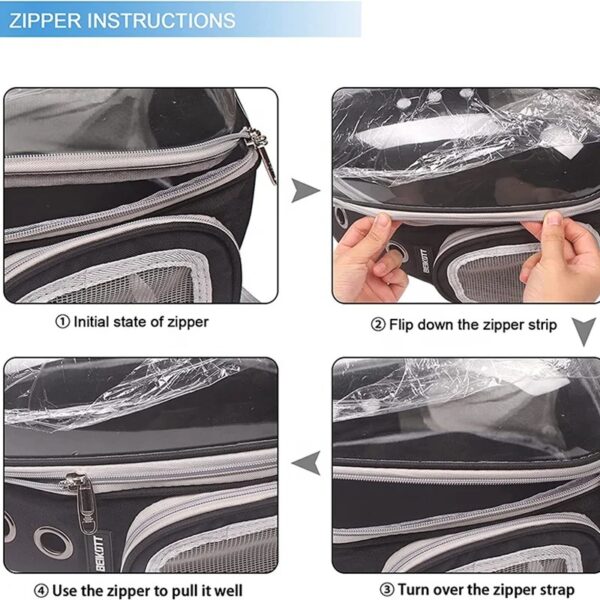 ZIPPER INSTRUCTIONS

① Initial state of zipper

BEIKOTT

② Flip down the zipper strip

BEIKOTT

④ Use the zipper to pull it well

③ Turn over the zipper strap