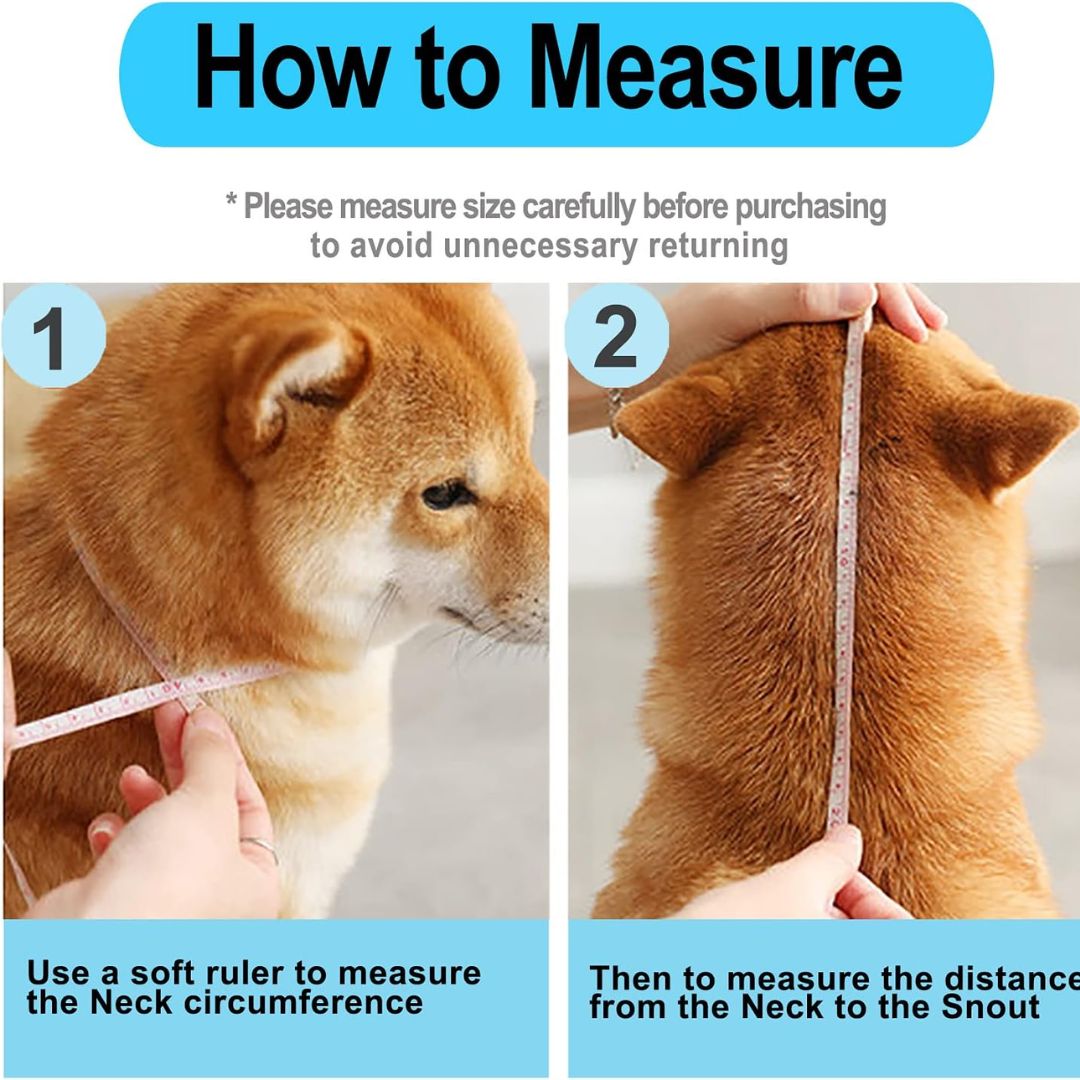 How to Measure

* Please measure size carefully before purchasing to avoid unnecessary returning

1

2

Use a soft ruler to measure the Neck circumference

Then to measure the distance from the Neck to the Snout