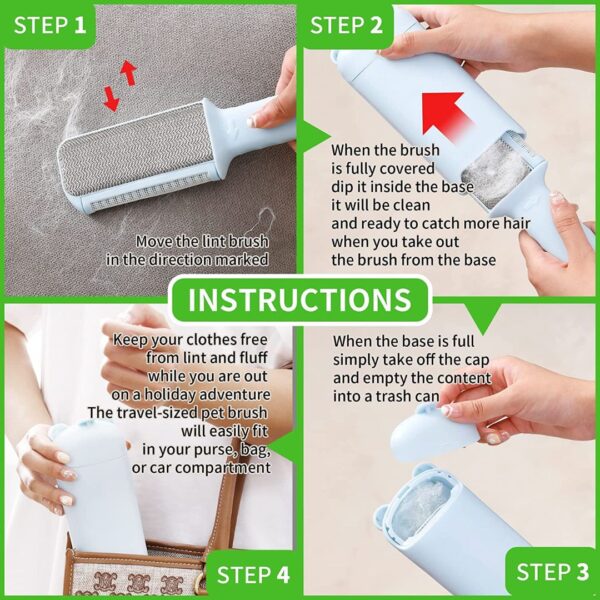 STEP 1

Move the lint brush in the direction marked

STEP 2

When the brush is fully covered dip it inside the base it will be clean and ready to catch more hair when you take out the brush from the base

INSTRUCTIONS

Keep your clothes free from lint and fluff while you are out on a holiday adventure The travel-sized pet brush will easily fit in your purse, bag, or car compartment

STEP 4

When the base is full simply take off the cap and empty the content into a trash can

STEP 3